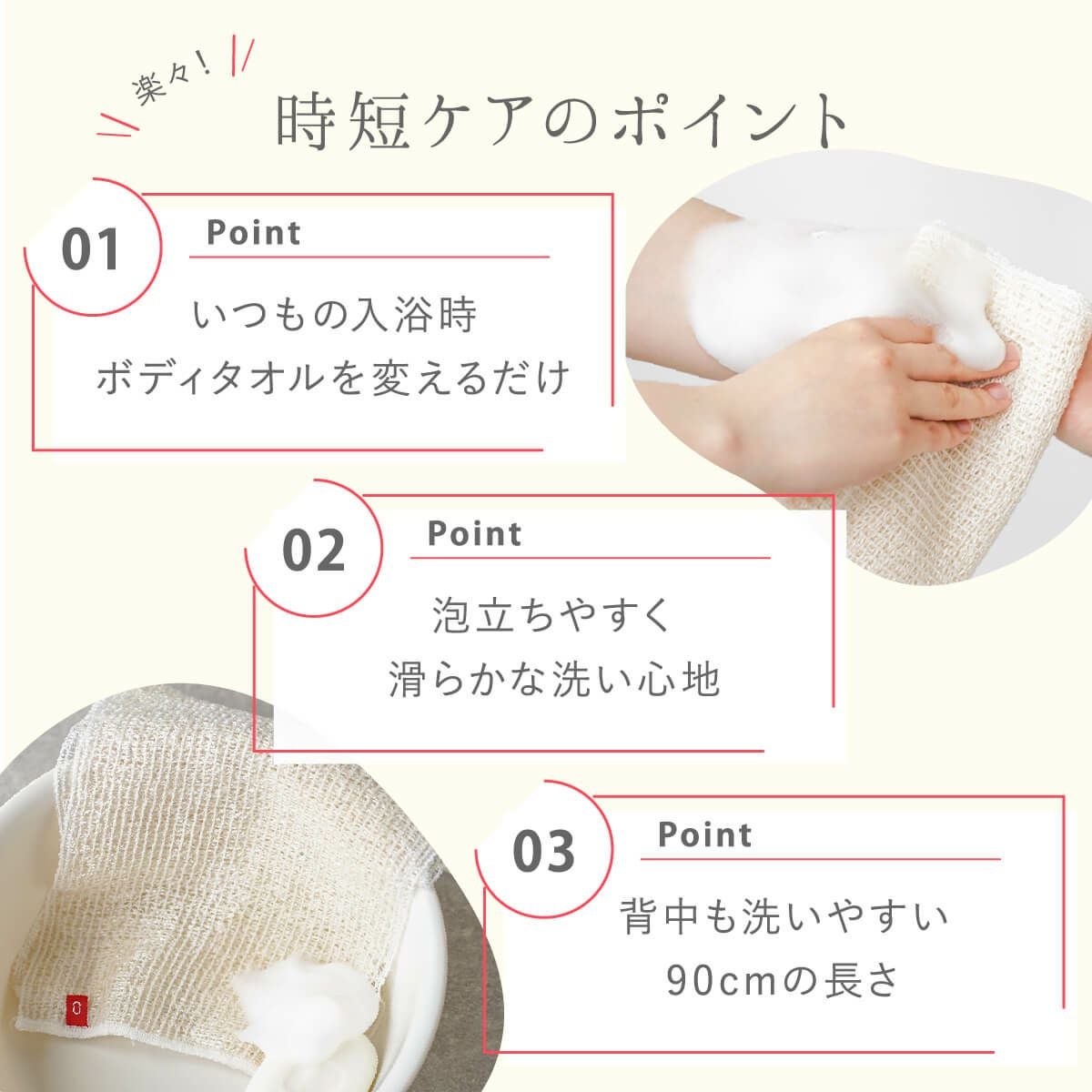 楽々!
時短ケアのポイント

01
Point
いつもの入浴時
ボディタオルを変えるだけ

02
Point
泡立ちやすく
滑らかな洗い心地

03
Point
背中も洗いやすい
90cmの長さ