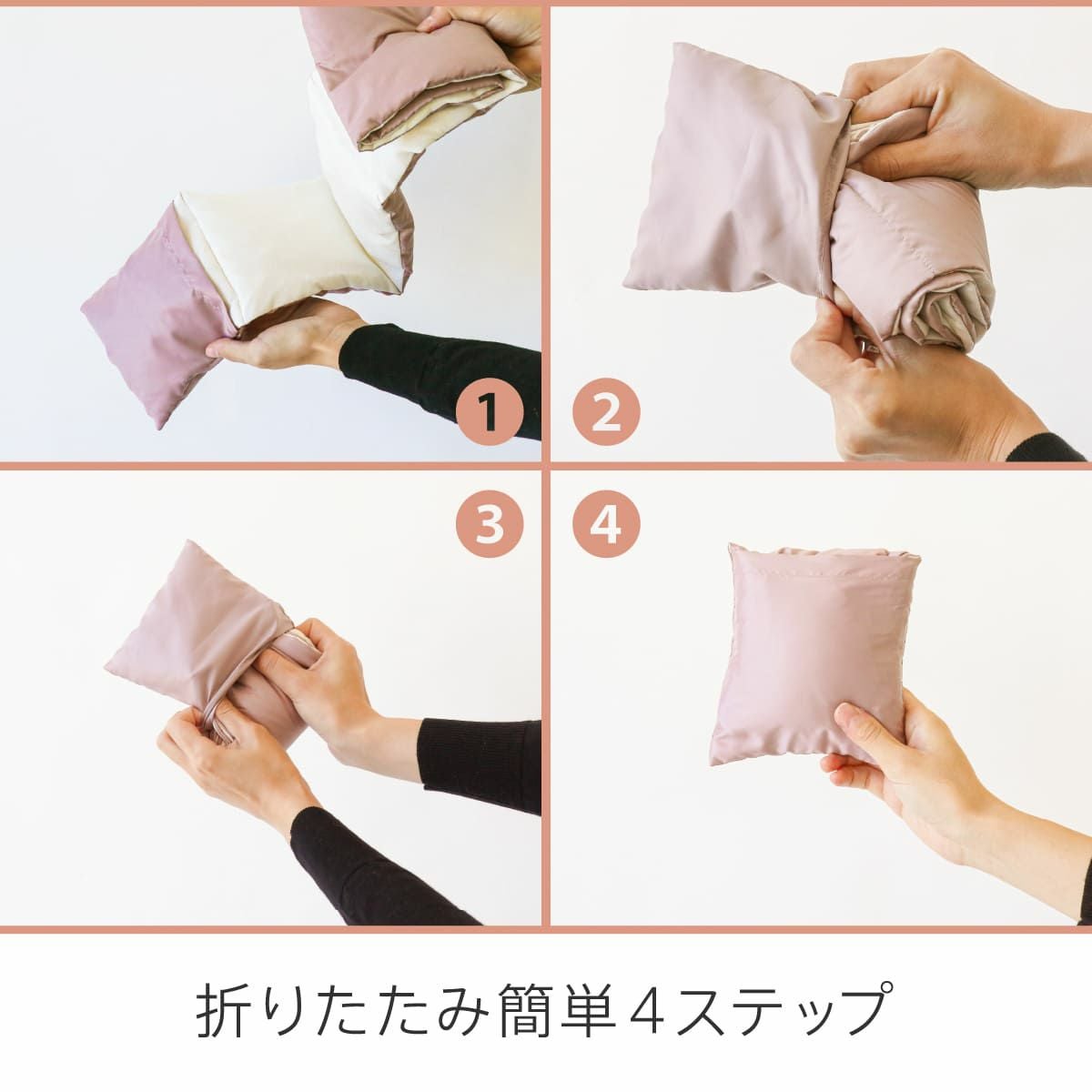 1
2
3
4
折りたたみ簡単４ステップ